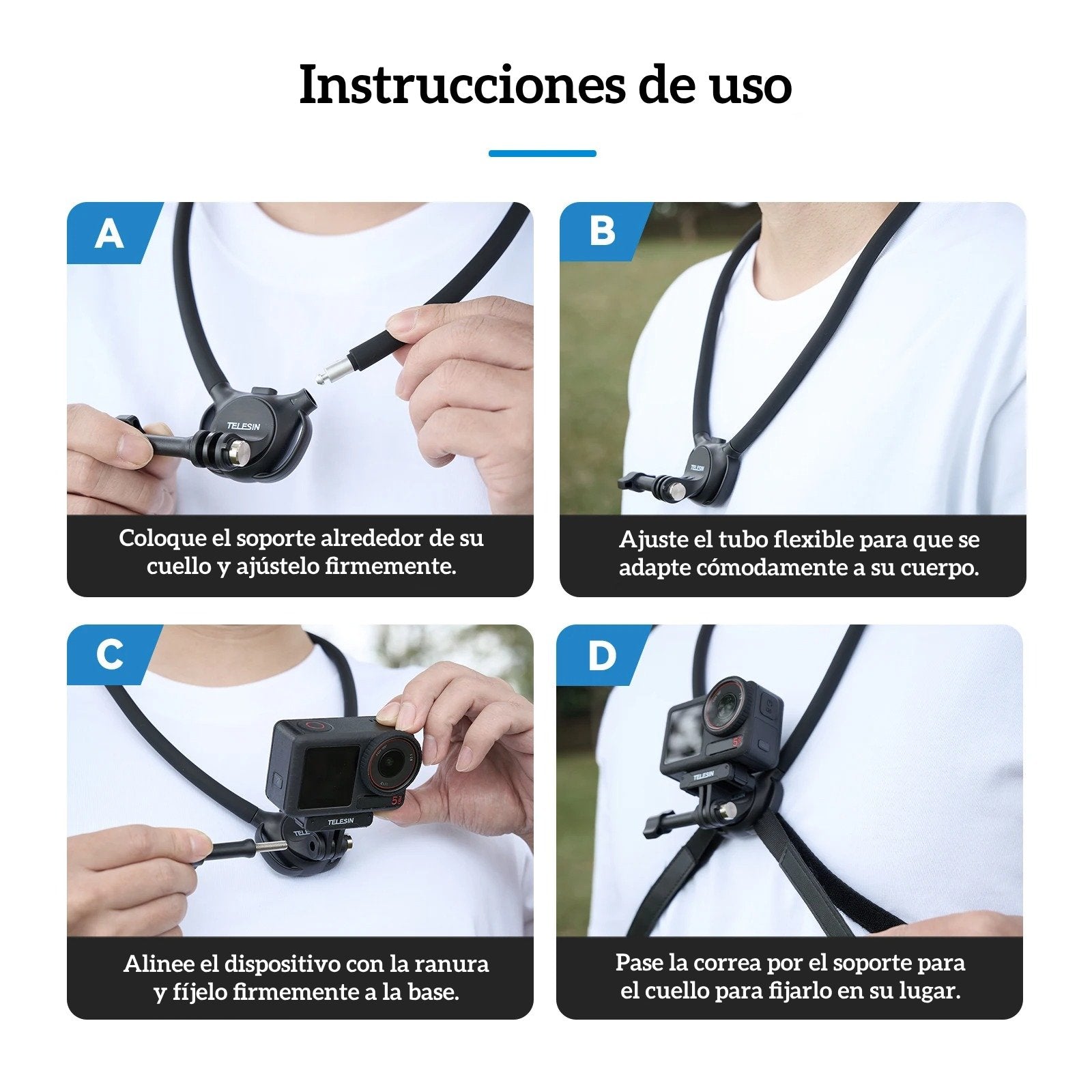 Instrucciones de uso

A

TELESIN

Coloque el soporte alrededor de su cuello y ajústelo firmemente.

B

TELESIN

Ajuste el tubo flexible para que se adapte cómodamente a su cuerpo.

C

TELESIN

Alinee el dispositivo con la ranura y fíjelo firmemente a la base.

D

TELESIN

Pase la correa por el soporte para el cuello para fijarlo en su lugar.