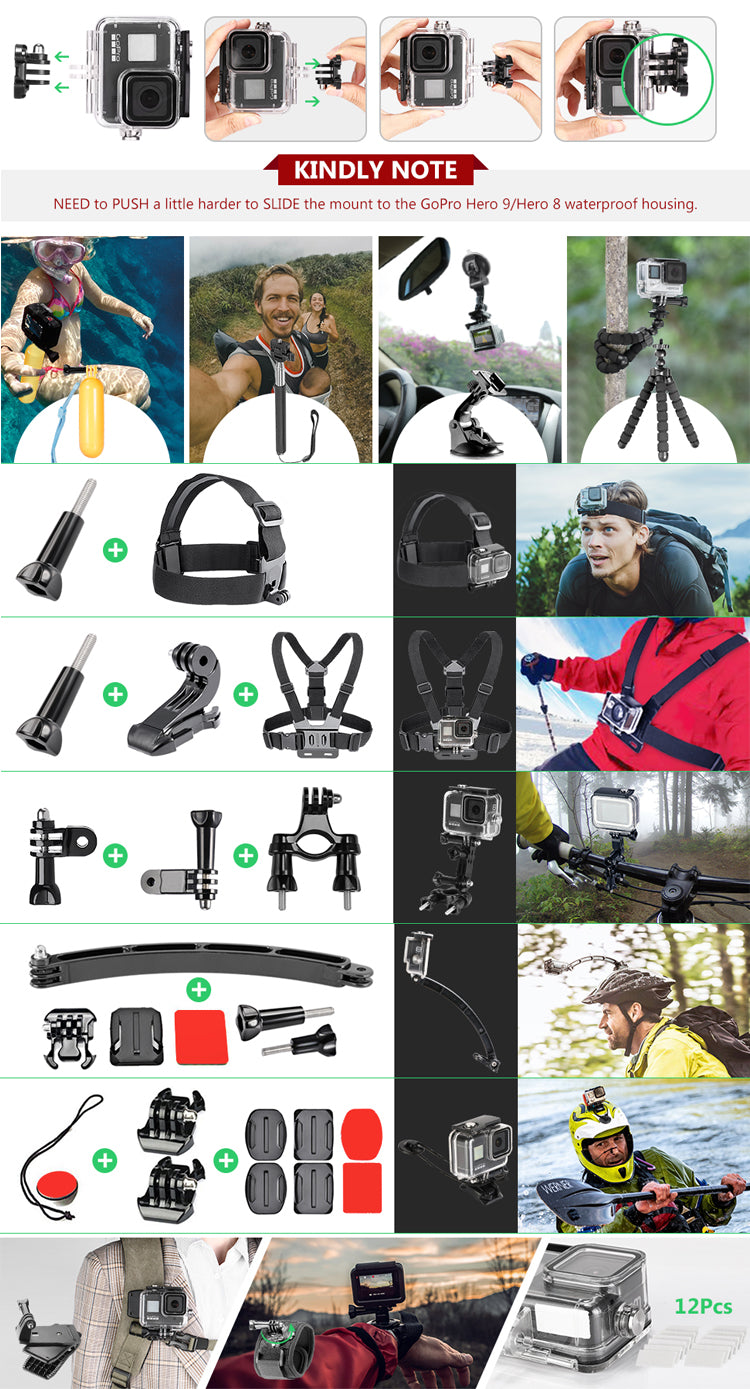 KINDLY NOTE

NEED to PUSH a little harder to SLIDE the mount to the GoPro Hero 9/Hero 8 waterproof housing.

12Pcs