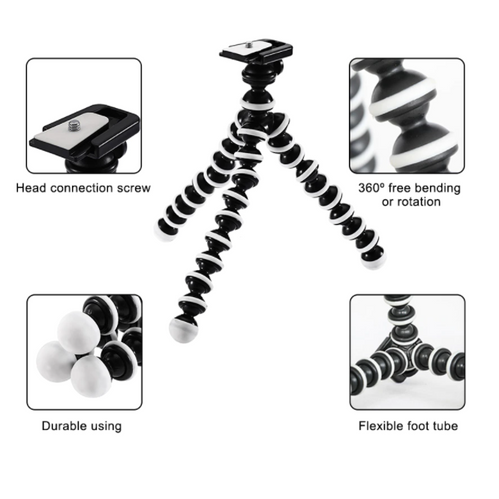 Head connection screw

360º free bending or rotation

Durable using

Flexible foot tube