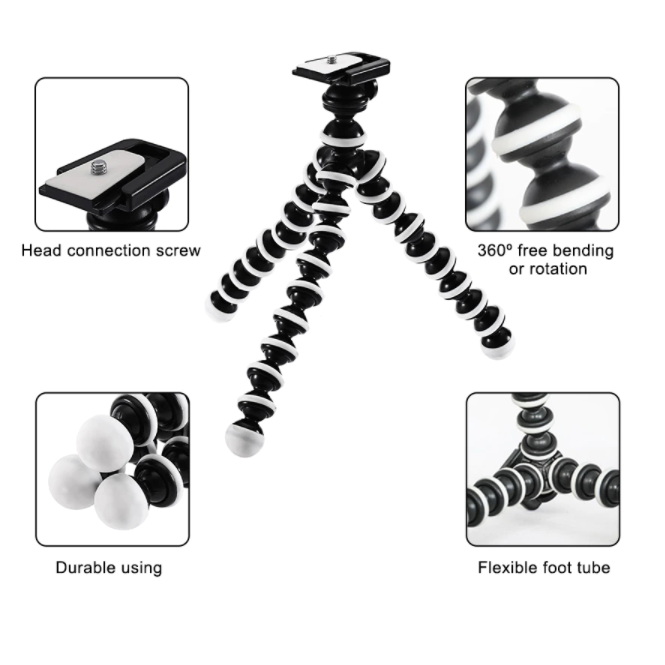 Head connection screw

360º free bending or rotation

Durable using

Flexible foot tube